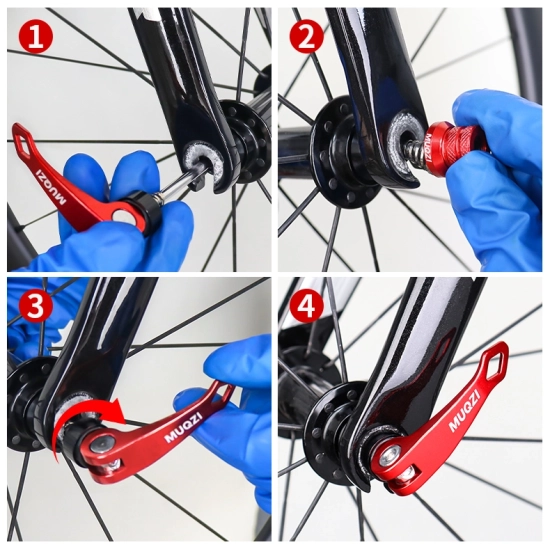 1

MUQZI

2

MUQZI

3

MUQZI

4

MUQZI