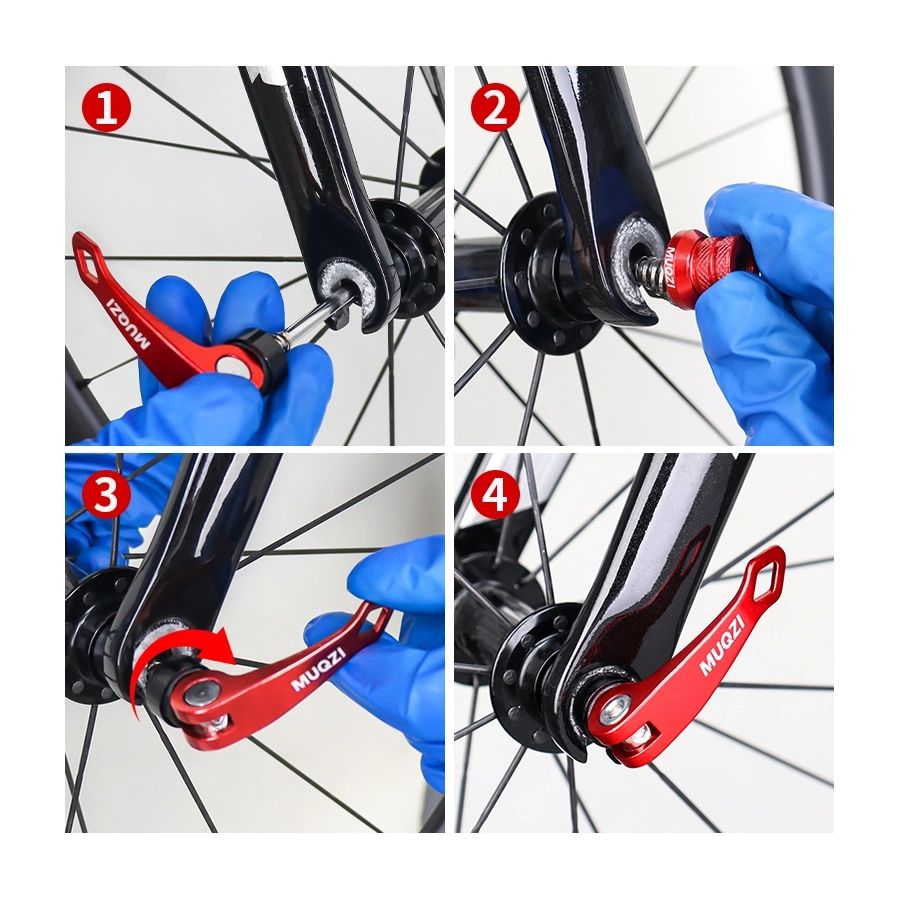 1

MUQZI

2

MUQZI

3

MUQZI

4

MUQZI