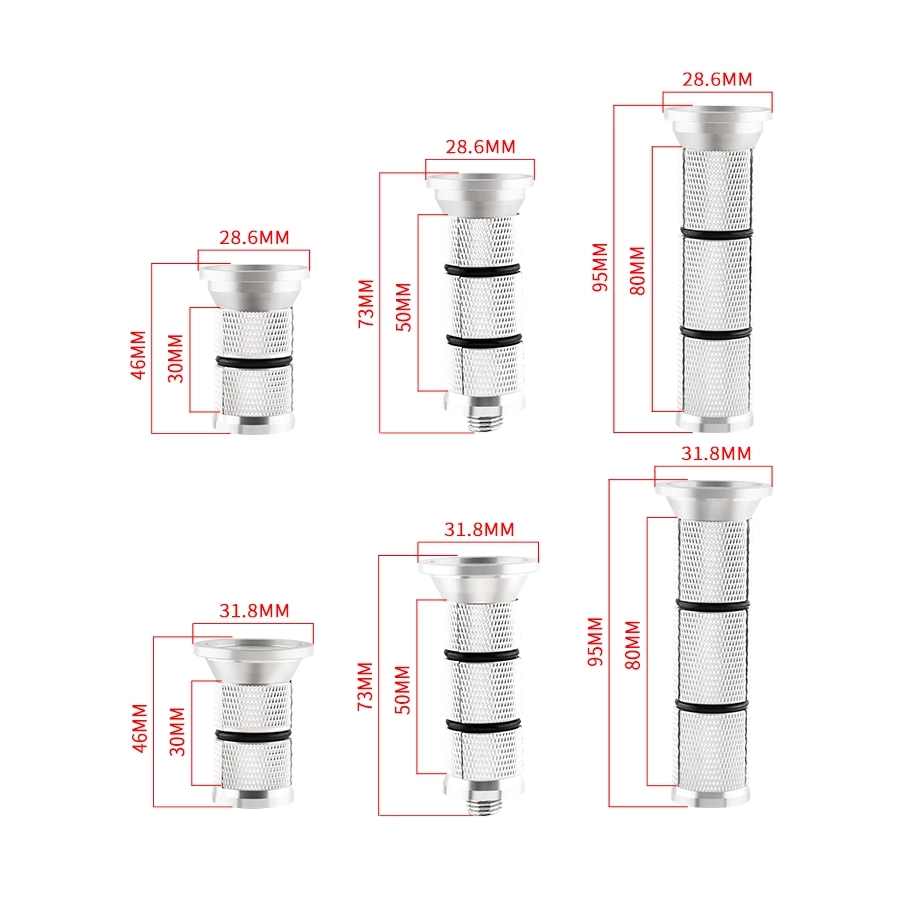 28.6MM
46MM
30MM

28.6MM
73MM
50MM

28.6MM
95MM
80MM

31.8MM
46MM
30MM

31.8MM
73MM
50MM

31.8MM
95MM
80MM