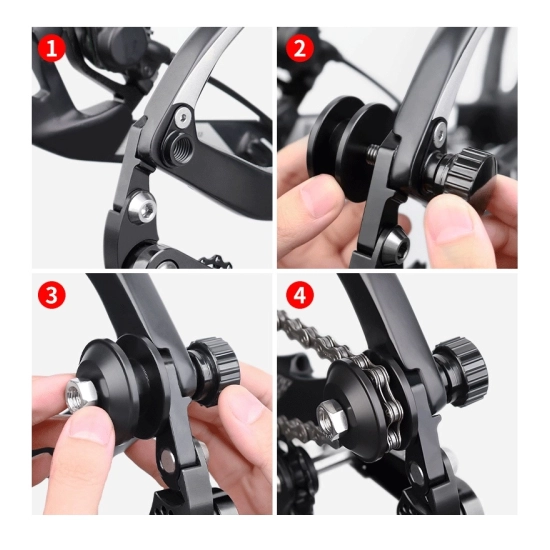 1

2

3

4